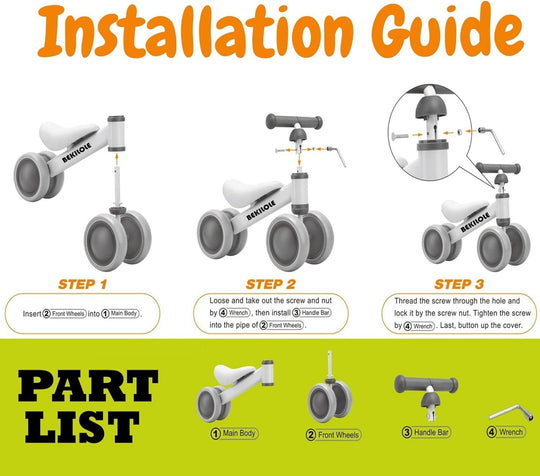 Installation Guide

BEKILOLE

BEKILOLE

BEKILOLE

STEP 1

Insert ② Front Wheels into ① Main Body .

STEP 2

Loose and take out the screw and nut by ④ Wrench , then install ③ Handle Bar into the pipe of ② Front Wheels .

STEP 3

Thread the screw through the hole and lock it by the screw nut. Tighten the screw by ④ Wrench . Last, button up the cover.

PART LIST

① Main Body

② Front Wheels

③ Handle Bar

④ Wrench