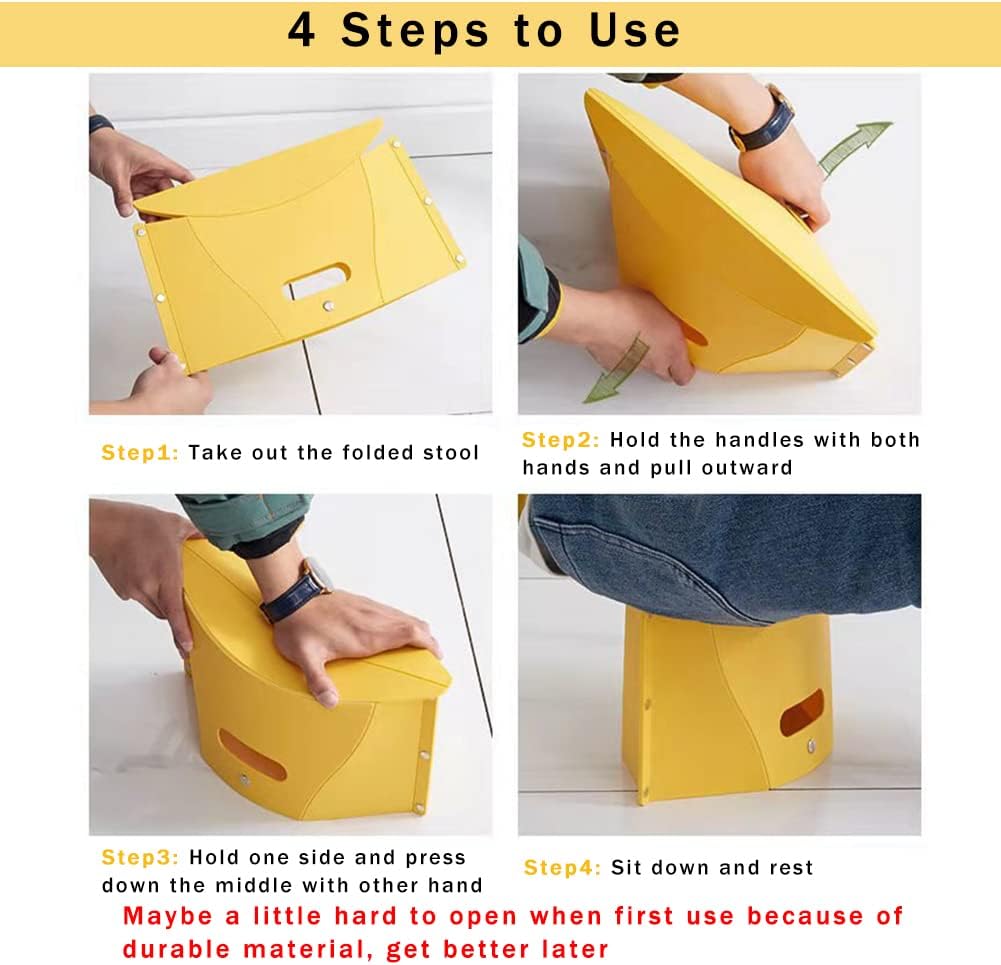 4 Steps to Use

Step1: Take out the folded stool

Step2: Hold the handles with both hands and pull outward

Step3: Hold one side and press down the middle with other hand

Step4: Sit down and rest

Maybe a little hard to open when first use because of durable material, get better later