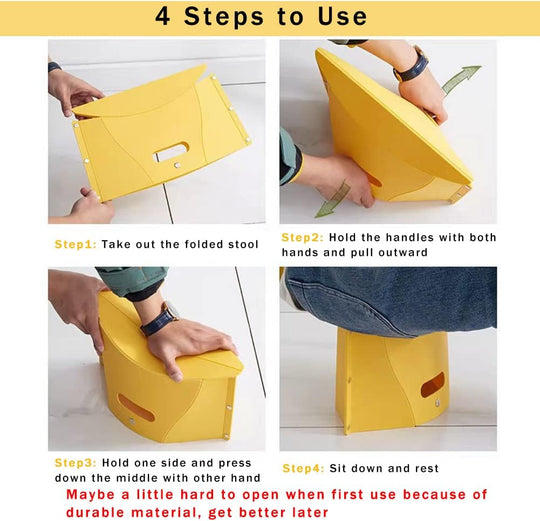 4 Steps to Use

Step1: Take out the folded stool

Step2: Hold the handles with both hands and pull outward

Step3: Hold one side and press down the middle with other hand

Step4: Sit down and rest

Maybe a little hard to open when first use because of durable material, get better later