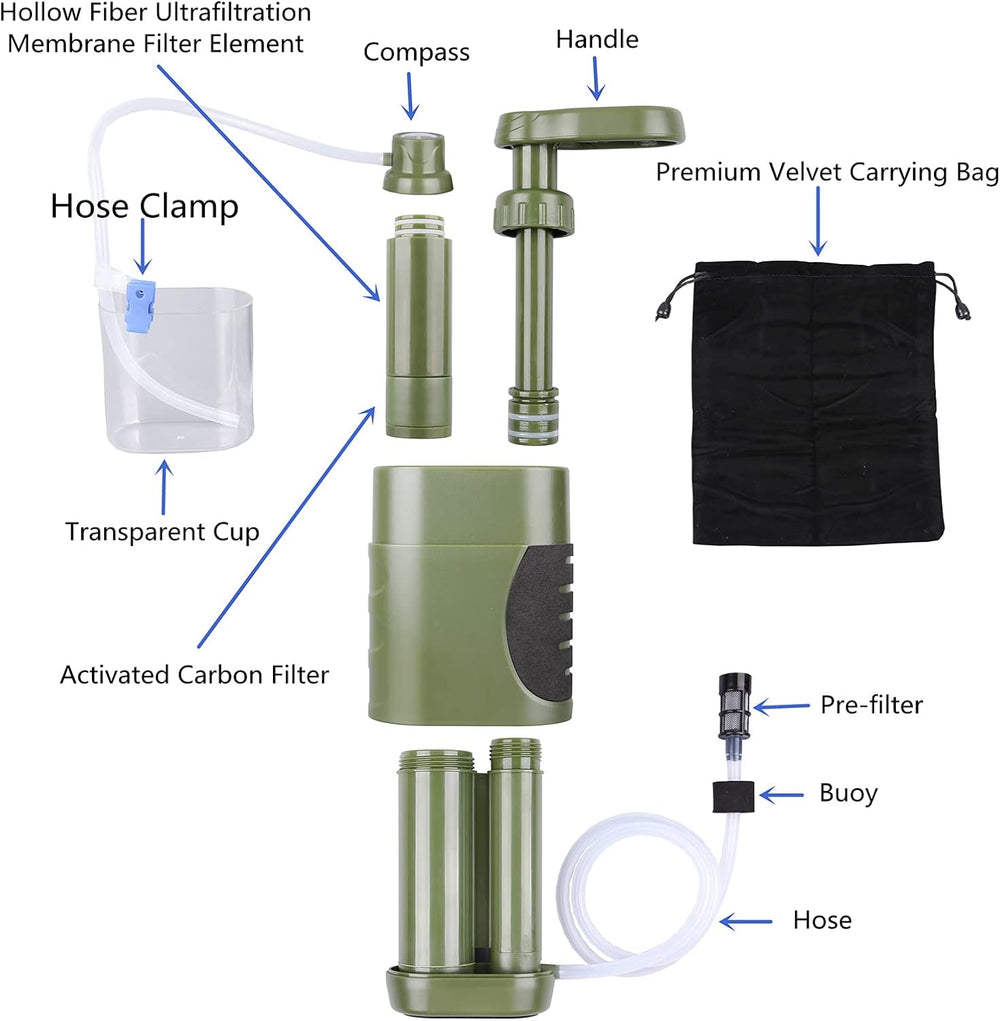 Hollow Fiber Ultrafiltration Membrane Filter Element

Compass

Handle

Premium Velvet Carrying Bag

Hose Clamp

Transparent Cup

Activated Carbon Filter

Pre-filter

Buoy

Hose