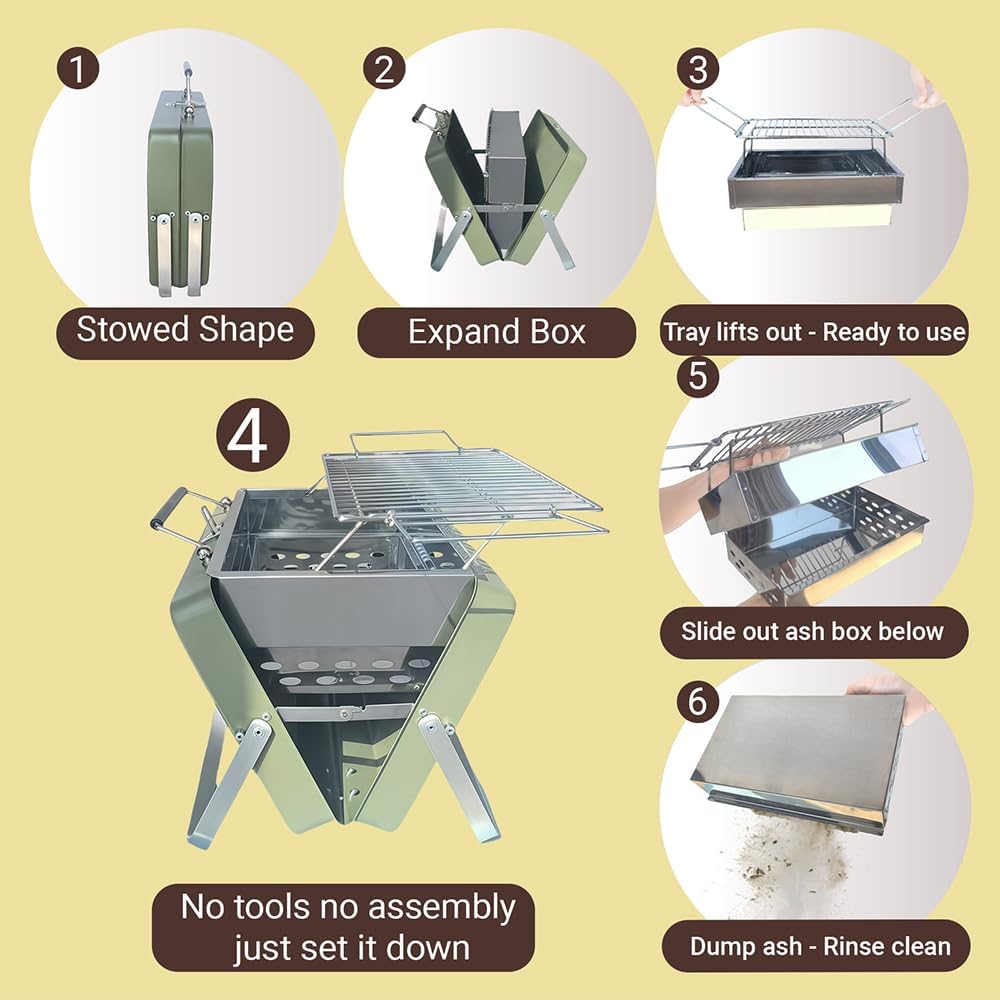 1
Stowed Shape

2
Expand Box

3
Tray lifts out - Ready to use

4
No tools no assembly just set it down

5
Slide out ash box below

6
Dump ash - Rinse clean