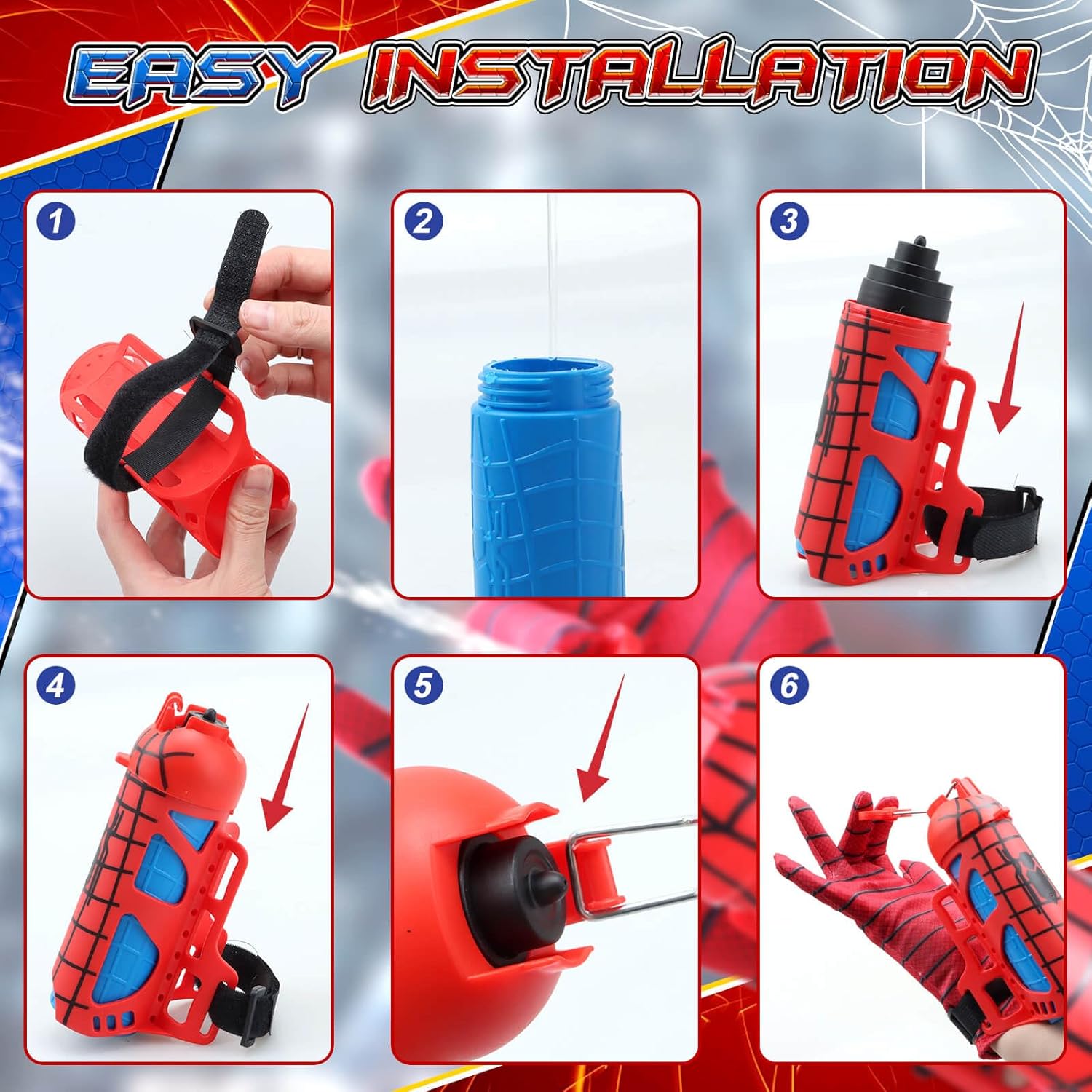 EASY INSTALLATION

1

2

3

4

5

6