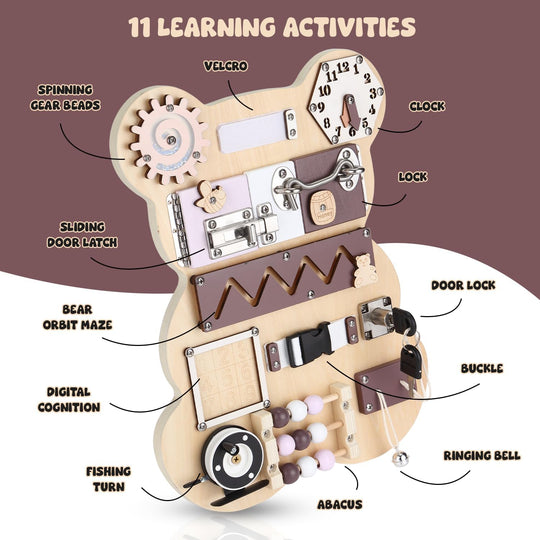 11 LEARNING ACTIVITIES

VELCRO

SPINNING GEAR BEADS

CLOCK

12 1 2 3 4 5 6 7 8 9 10 11

LOCK

SLIDING DOOR LATCH

DOOR LOCK

BEAR ORBIT MAZE

BUCKLE

DIGITAL COGNITION

RINGING BELL

FISHING TURN

ABACUS