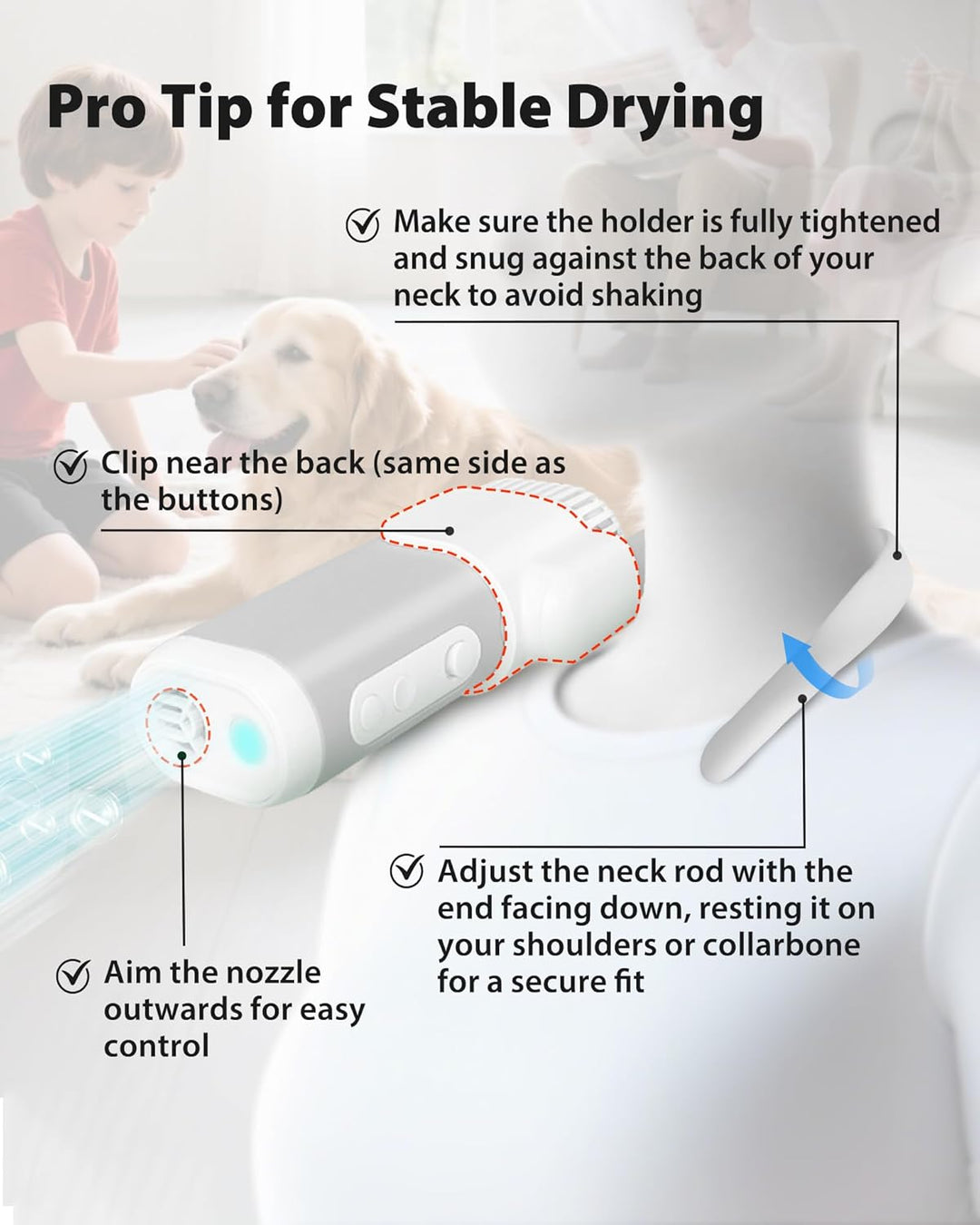 Pro Tip for Stable Drying

Make sure the holder is fully tightened and snug against the back of your neck to avoid shaking

Clip near the back (same side as the buttons)

Adjust the neck rod with the end facing down, resting it on your shoulders or collarbone for a secure fit

Aim the nozzle outwards for easy control