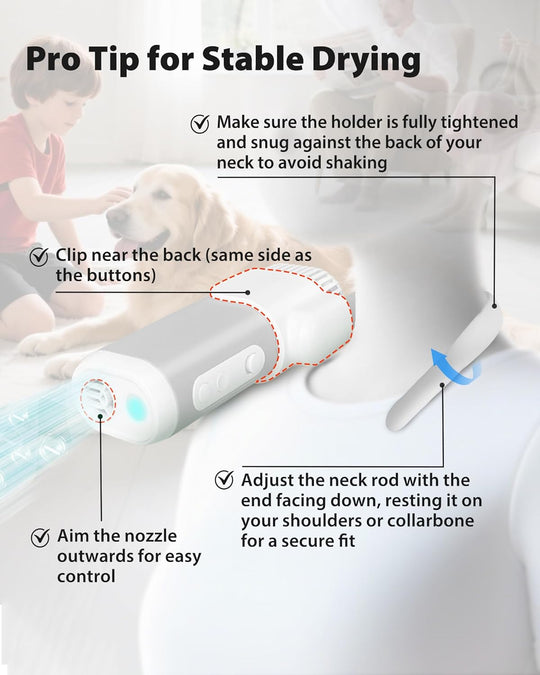 Pro Tip for Stable Drying

Make sure the holder is fully tightened and snug against the back of your neck to avoid shaking

Clip near the back (same side as the buttons)

Adjust the neck rod with the end facing down, resting it on your shoulders or collarbone for a secure fit

Aim the nozzle outwards for easy control