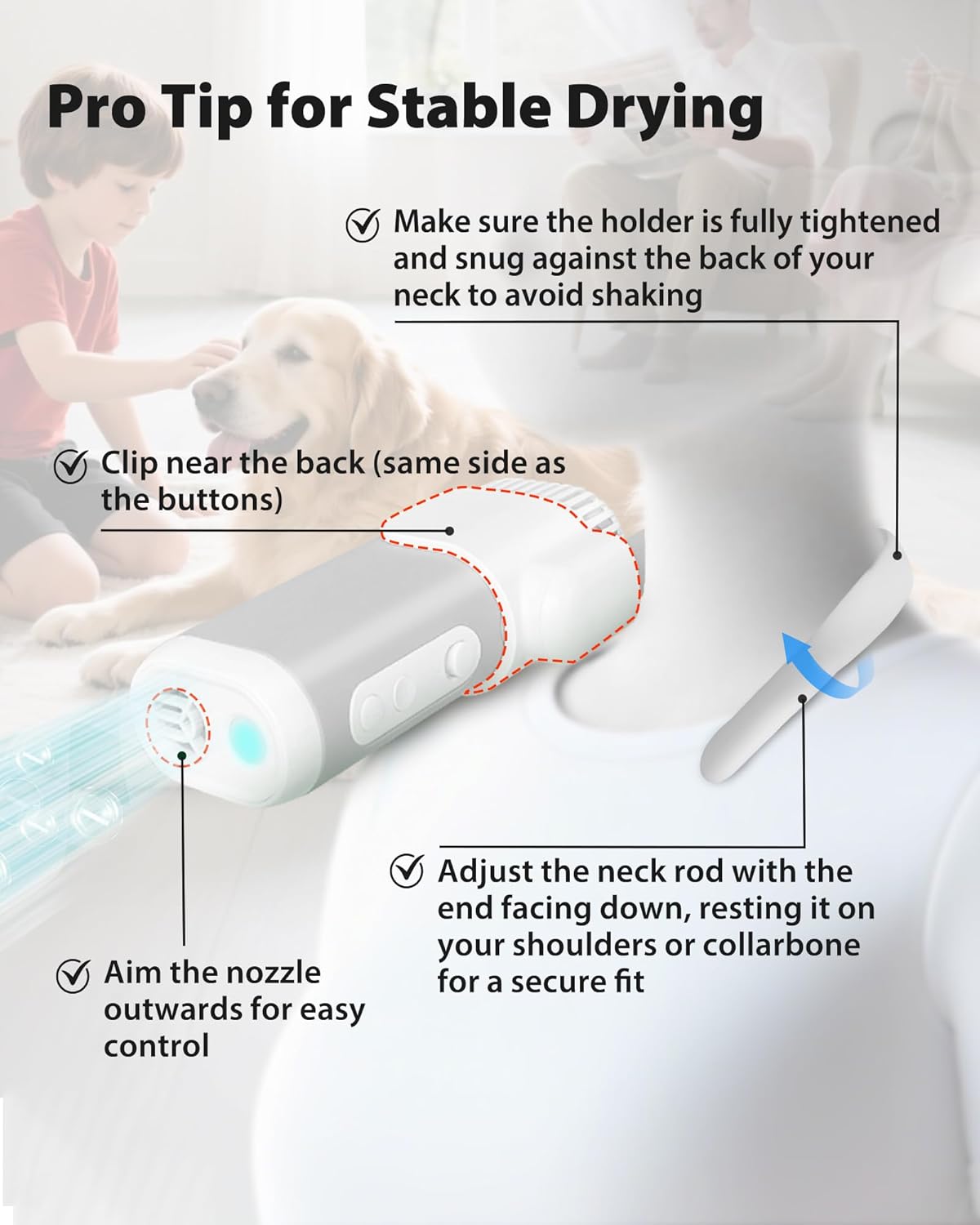 Pro Tip for Stable Drying

Make sure the holder is fully tightened and snug against the back of your neck to avoid shaking

Clip near the back (same side as the buttons)

Adjust the neck rod with the end facing down, resting it on your shoulders or collarbone for a secure fit

Aim the nozzle outwards for easy control