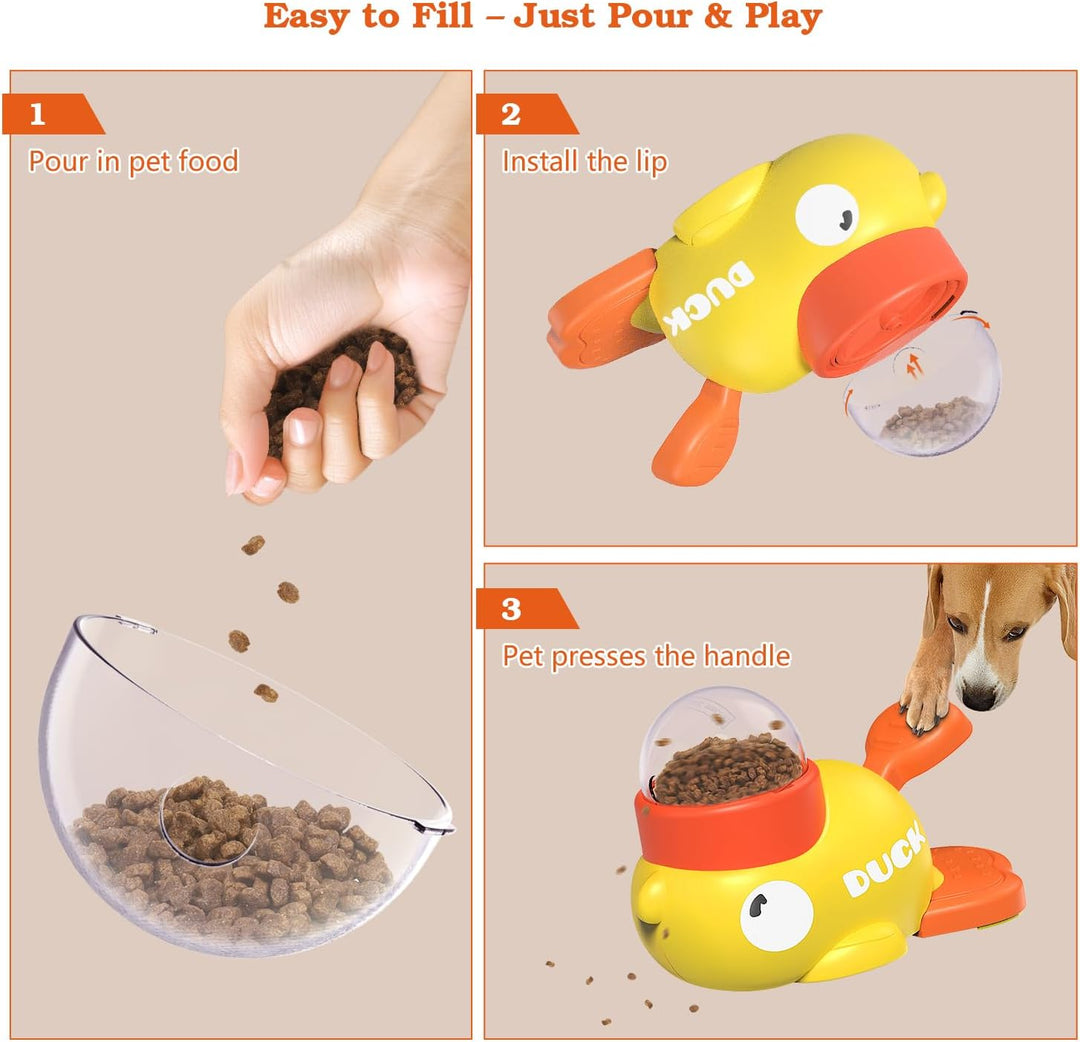 Easy to Fill – Just Pour & Play

1
Pour in pet food

2
Install the lip

DUCK

3
Pet presses the handle

DUCK