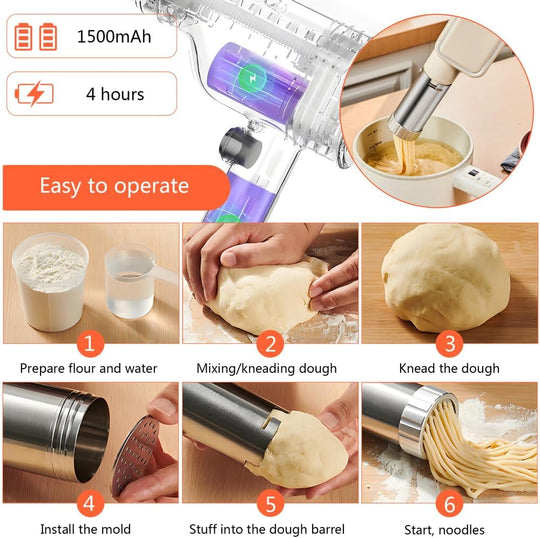 1500mAh

4 hours

Easy to operate

1
Prepare flour and water

2
Mixing/kneading dough

3
Knead the dough

4
Install the mold

5
Stuff into the dough barrel

6
Start, noodles