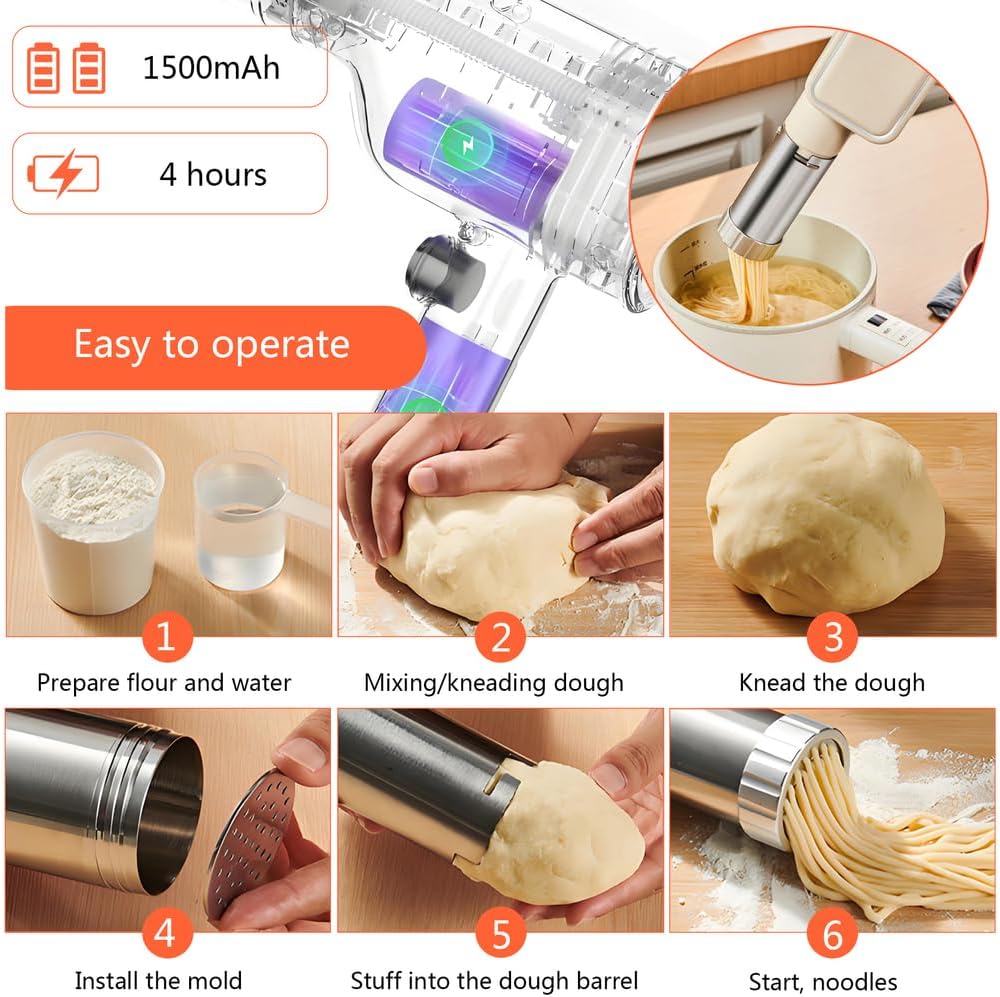 1500mAh

4 hours

Easy to operate

1
Prepare flour and water

2
Mixing/kneading dough

3
Knead the dough

4
Install the mold

5
Stuff into the dough barrel

6
Start, noodles