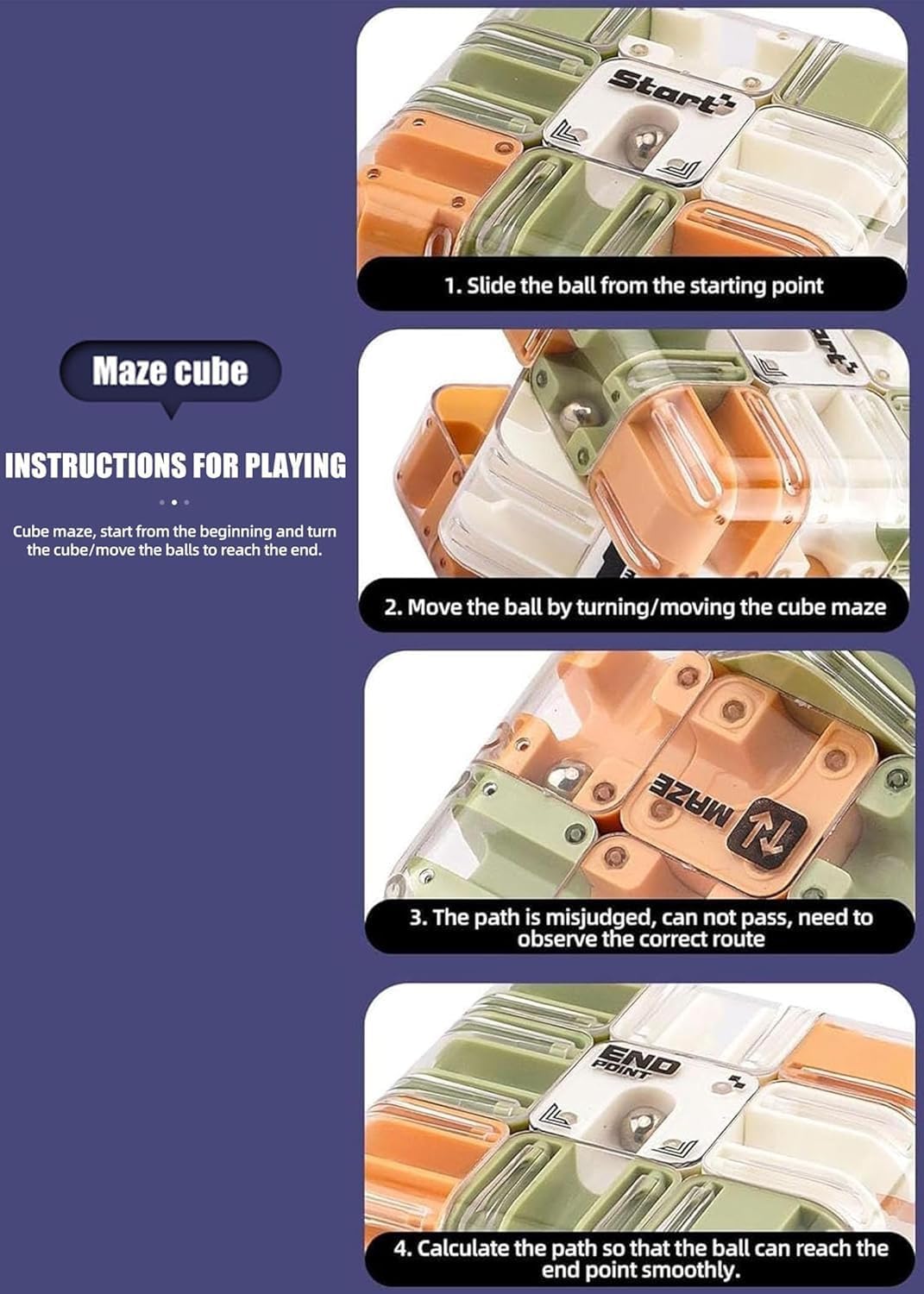 Maze cube

INSTRUCTIONS FOR PLAYING

Cube maze, start from the beginning and turn the cube/move the balls to reach the end.

Start

1. Slide the ball from the starting point

2. Move the ball by turning/moving the cube maze

MAZE

3. The path is misjudged, can not pass, need to observe the correct route

END POINT

4. Calculate the path so that the ball can reach the end point smoothly.