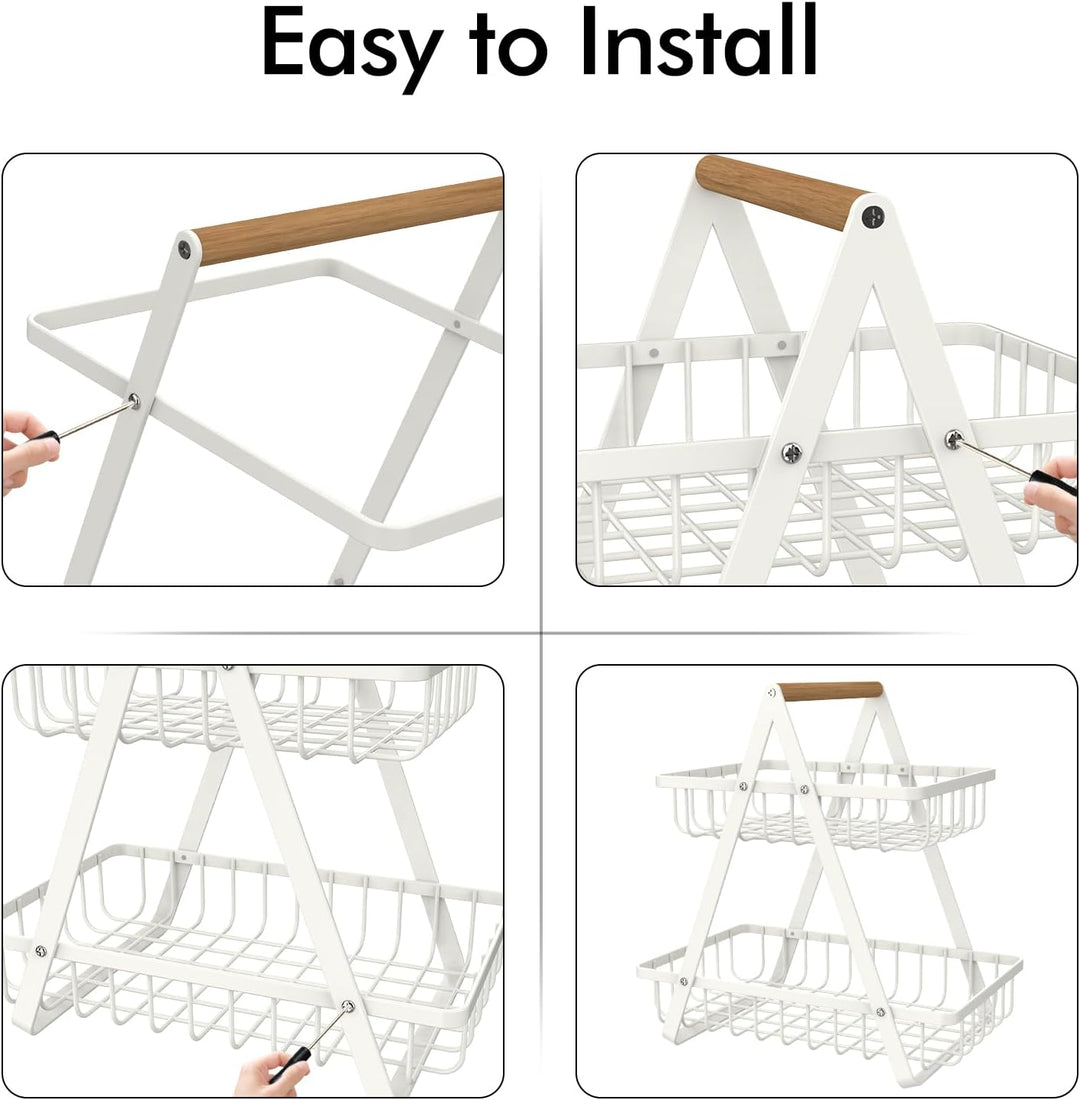 Easy to Install