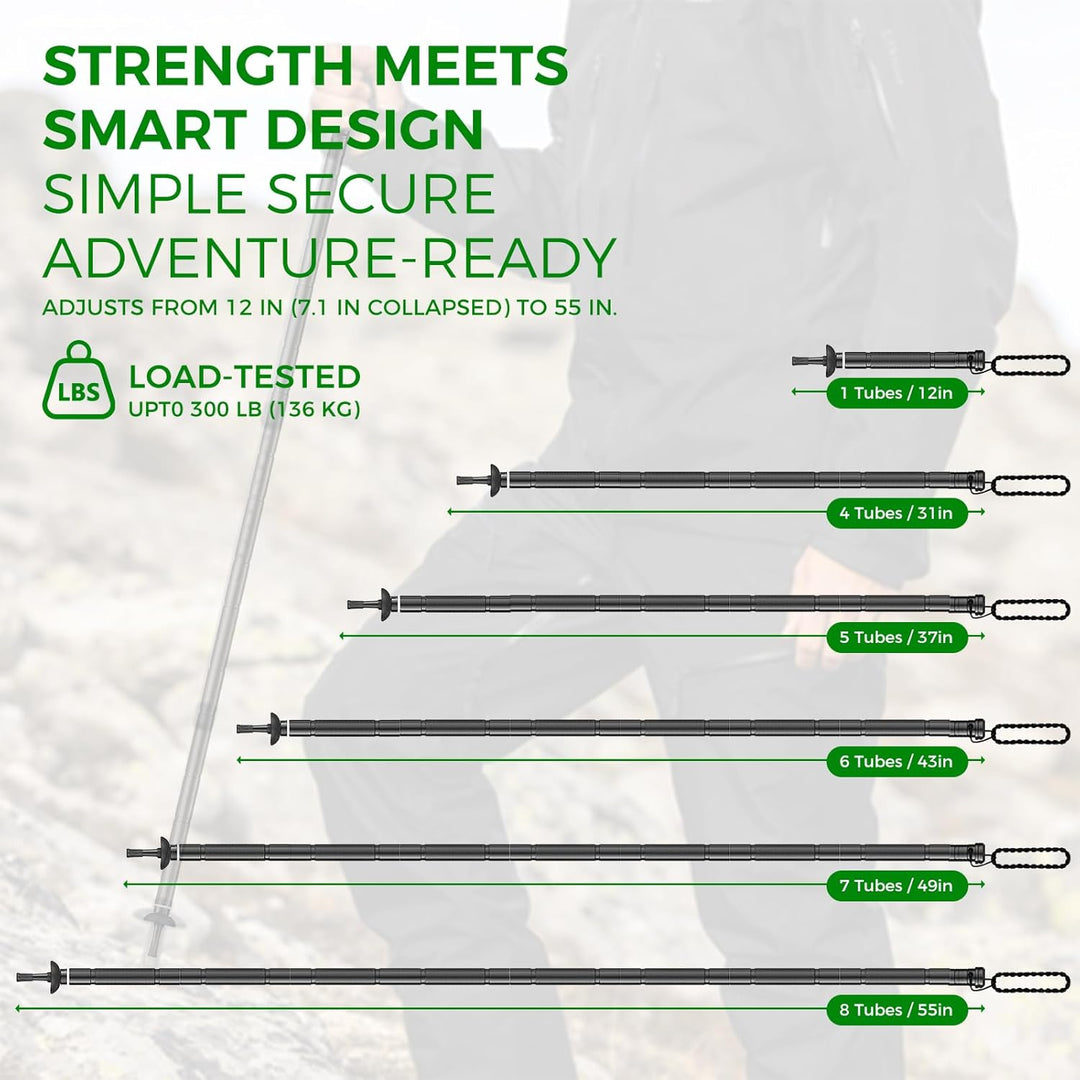 STRENGTH MEETS SMART DESIGN
SIMPLE SECURE ADVENTURE-READY
ADJUSTS FROM 12 IN (7.1 IN COLLAPSED) TO 55 IN.

LBS
LOAD-TESTED
UPT0 300 LB (136 KG)

1 Tubes / 12in
4 Tubes / 31in
5 Tubes / 37in
6 Tubes / 43in
7 Tubes / 49in
8 Tubes / 55in