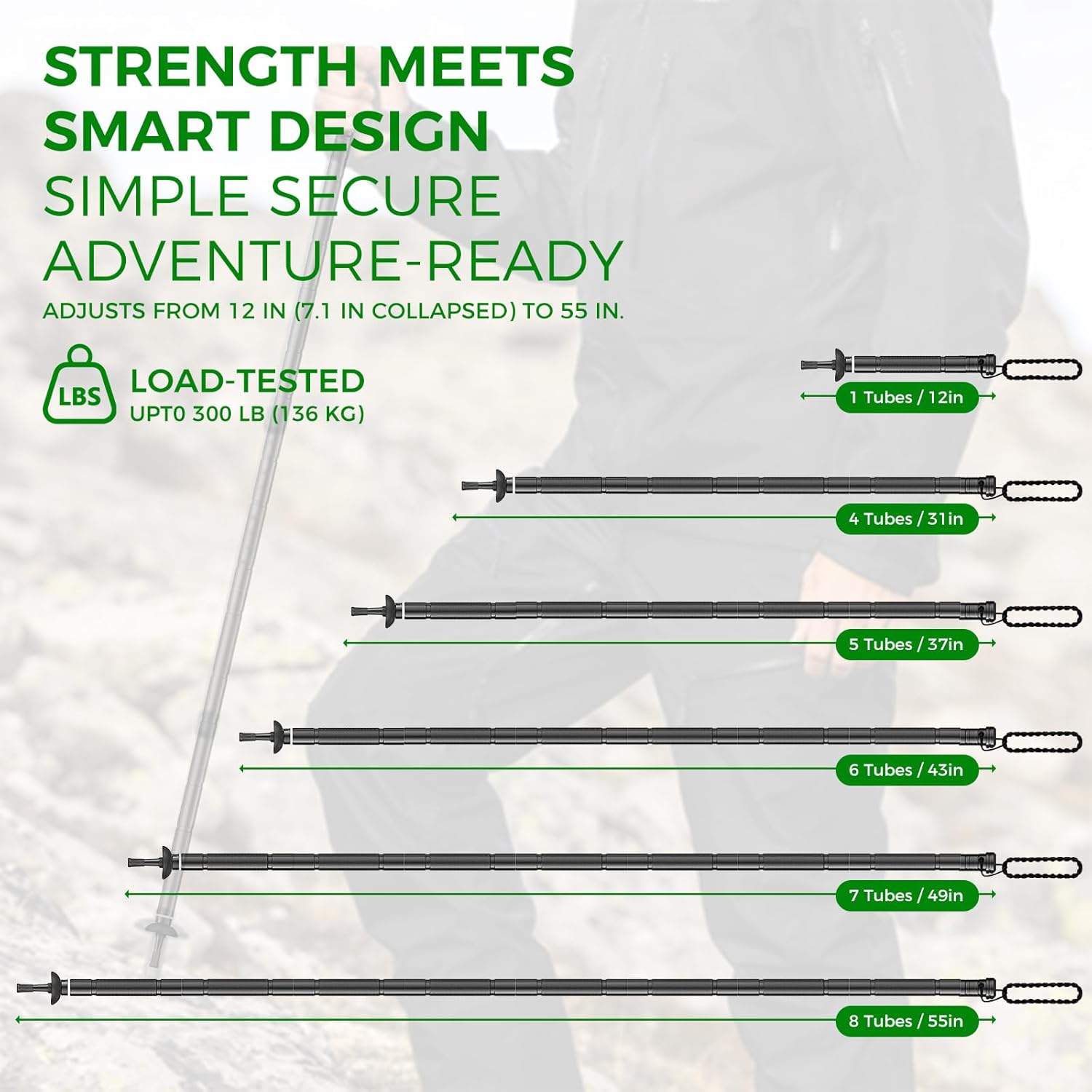 STRENGTH MEETS SMART DESIGN
SIMPLE SECURE ADVENTURE-READY
ADJUSTS FROM 12 IN (7.1 IN COLLAPSED) TO 55 IN.

LBS
LOAD-TESTED
UPT0 300 LB (136 KG)

1 Tubes / 12in

4 Tubes / 31in

5 Tubes / 37in

6 Tubes / 43in

7 Tubes / 49in

8 Tubes / 55in