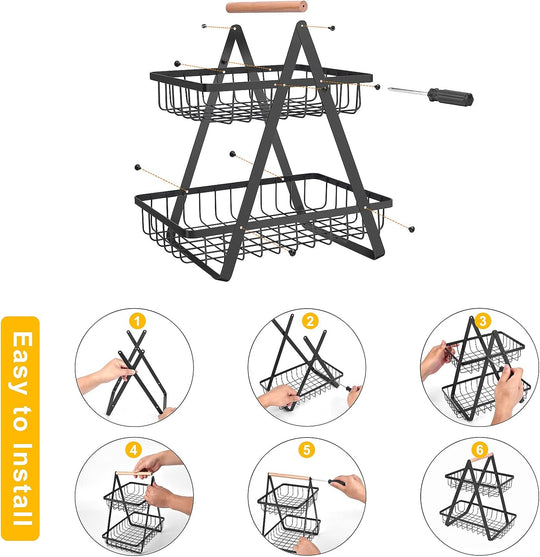 Easy to Install

1

2

3

4

5

6