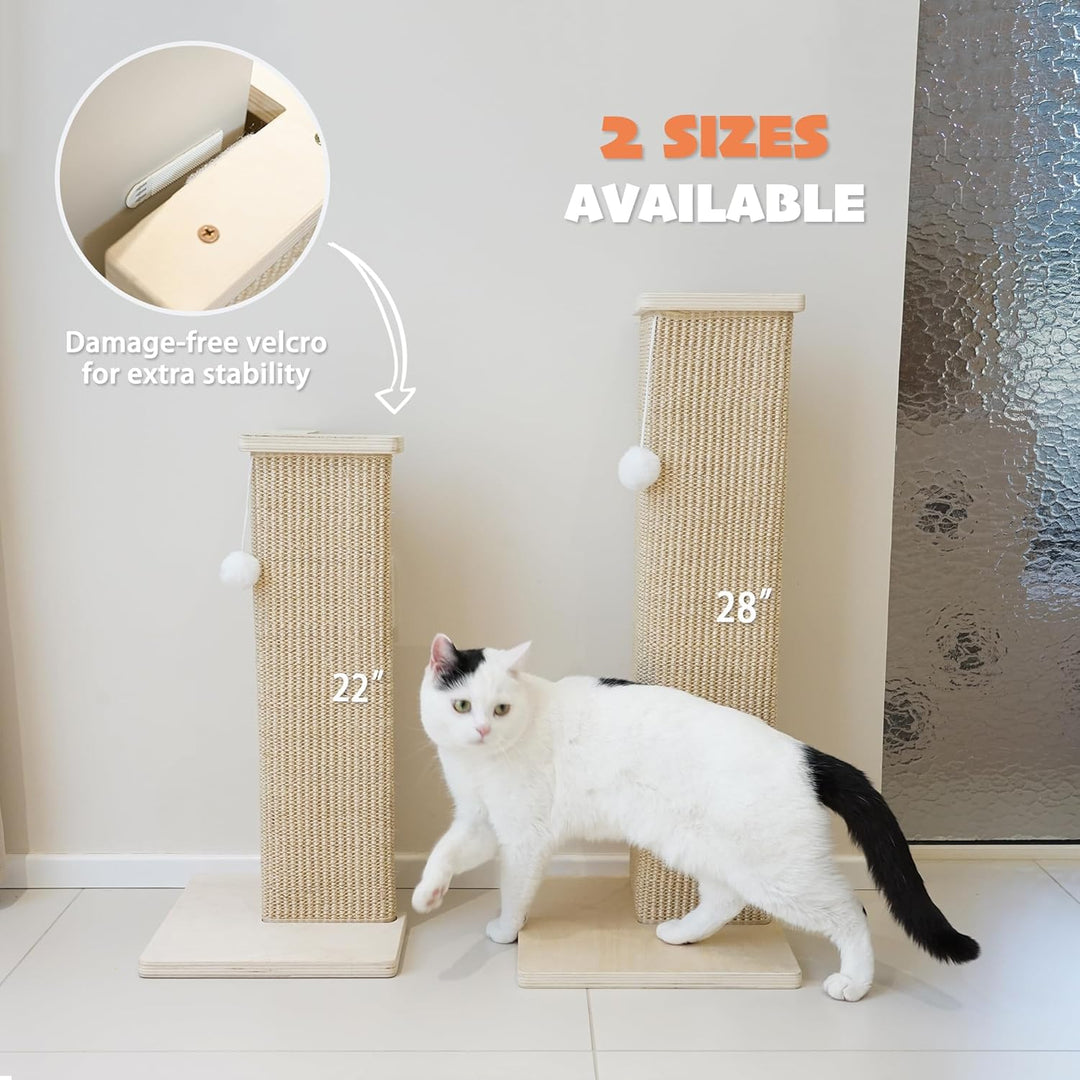 2 SIZES
AVAILABLE

Damage-free velcro for extra stability

22"

28"