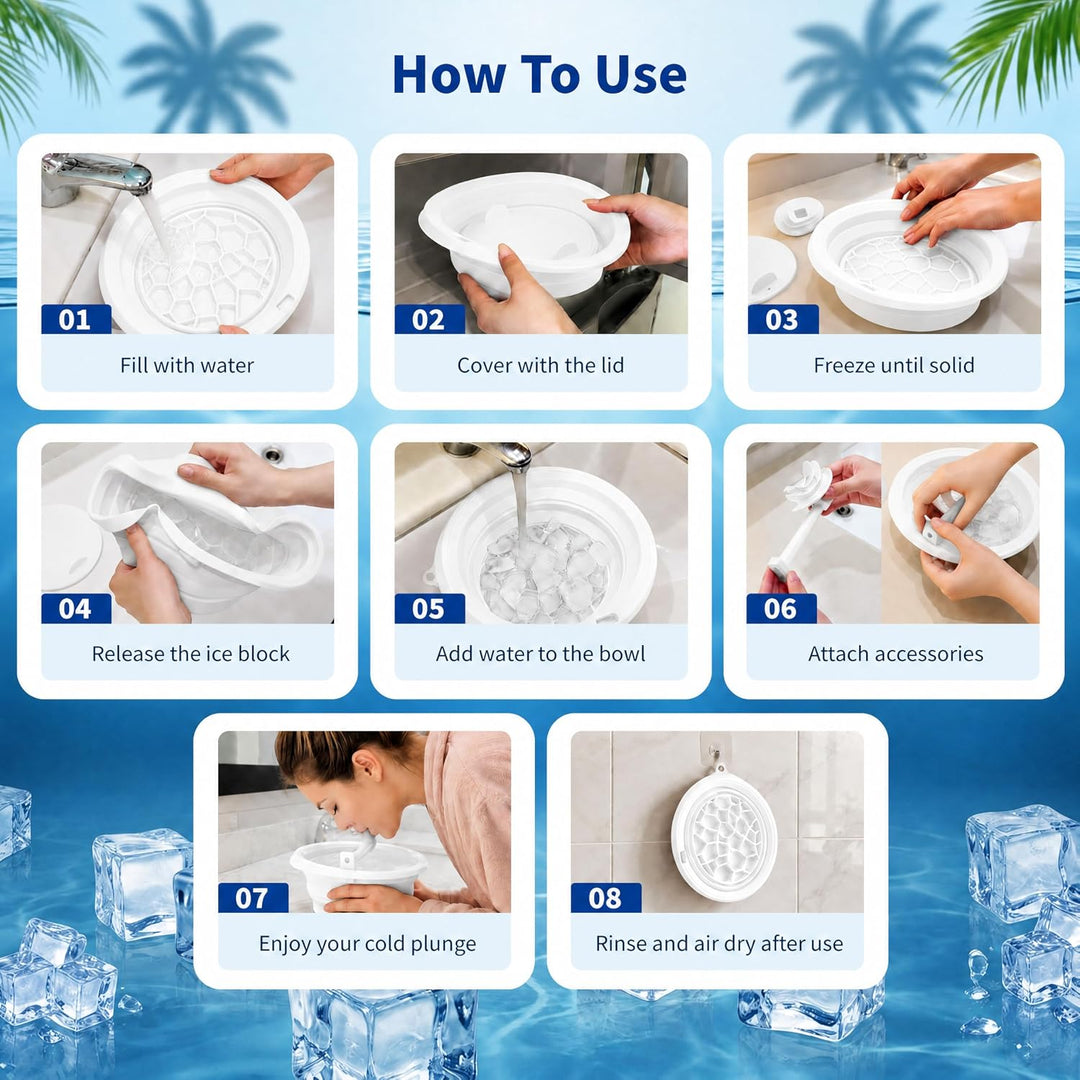 How To Use

01
Fill with water

02
Cover with the lid

03
Freeze until solid

04
Release the ice block

05
Add water to the bowl

06
Attach accessories

07
Enjoy your cold plunge

08
Rinse and air dry after use