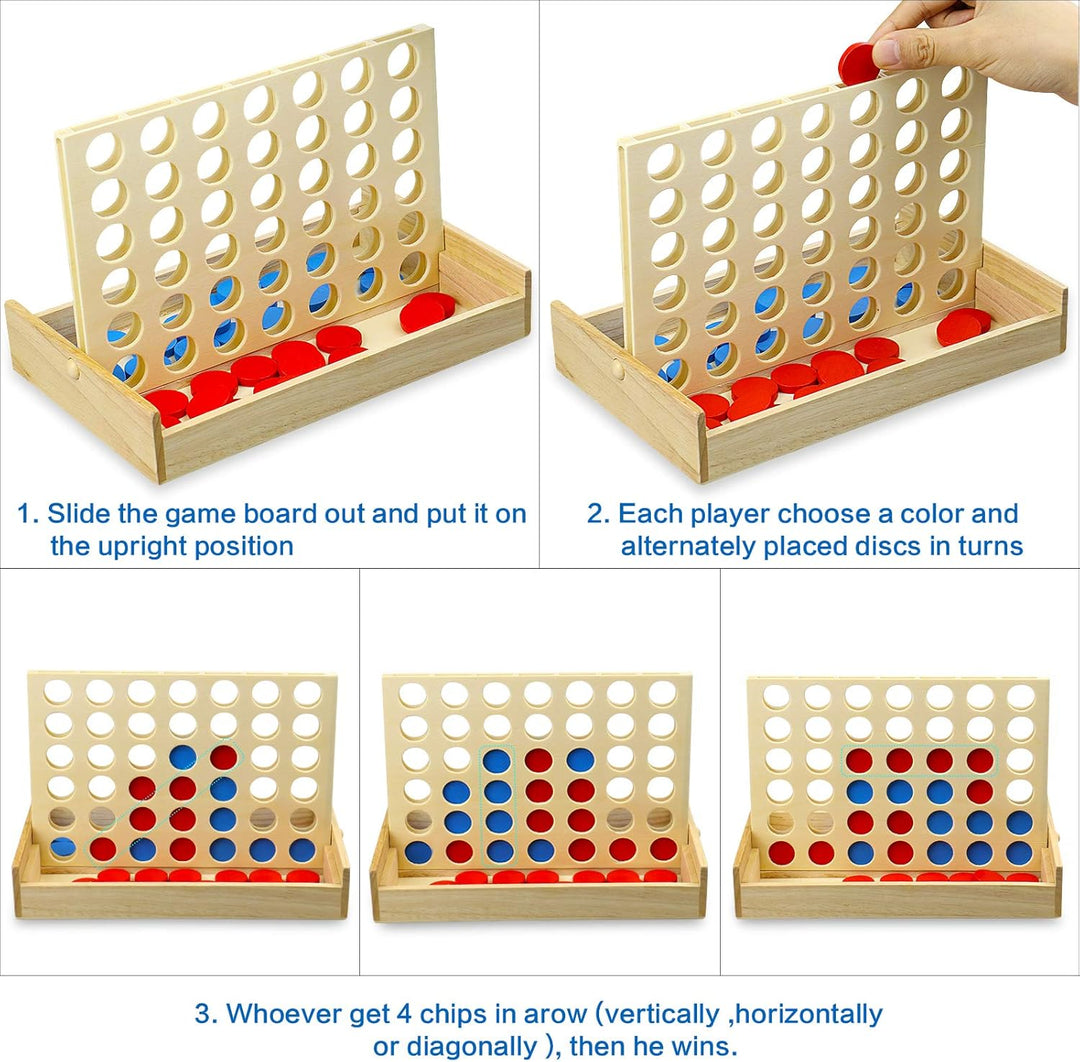 1. Slide the game board out and put it on the upright position

2. Each player choose a color and alternately placed discs in turns

3. Whoever get 4 chips in arow (vertically ,horizontally or diagonally ), then he wins.