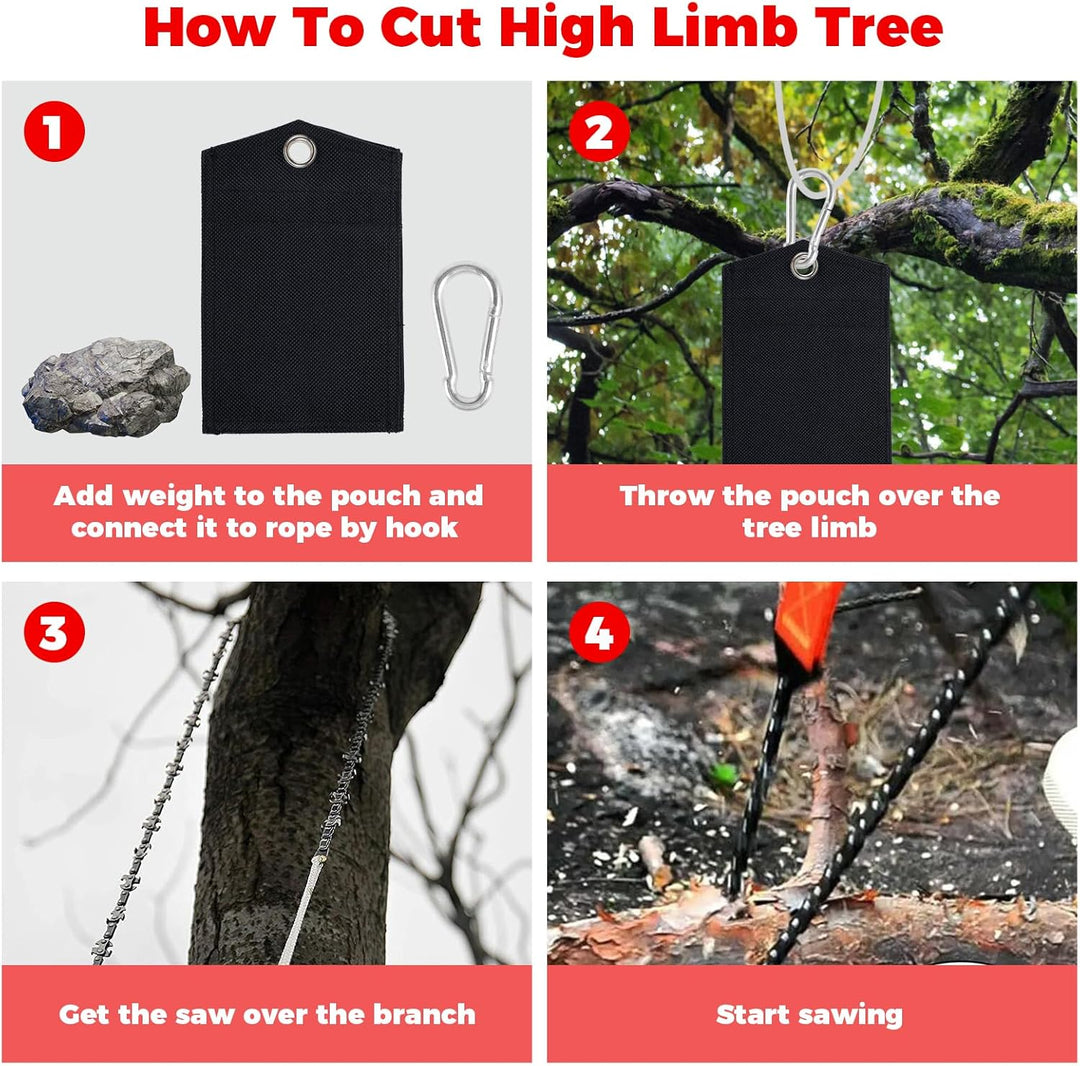 How To Cut High Limb Tree

1

Add weight to the pouch and connect it to rope by hook

2

Throw the pouch over the tree limb

3

Get the saw over the branch

4

Start sawing