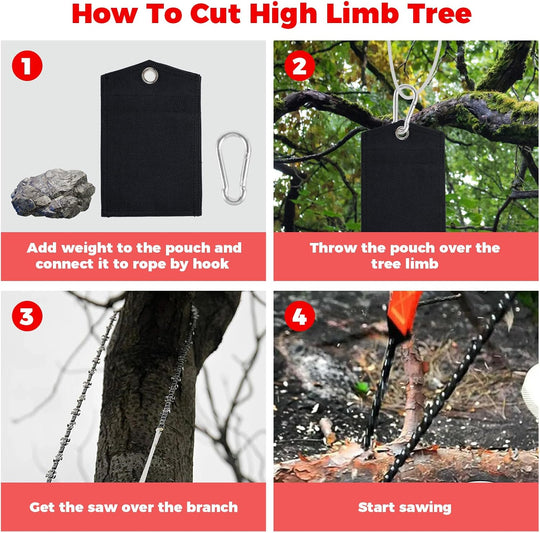 How To Cut High Limb Tree

1

Add weight to the pouch and connect it to rope by hook

2

Throw the pouch over the tree limb

3

Get the saw over the branch

4

Start sawing