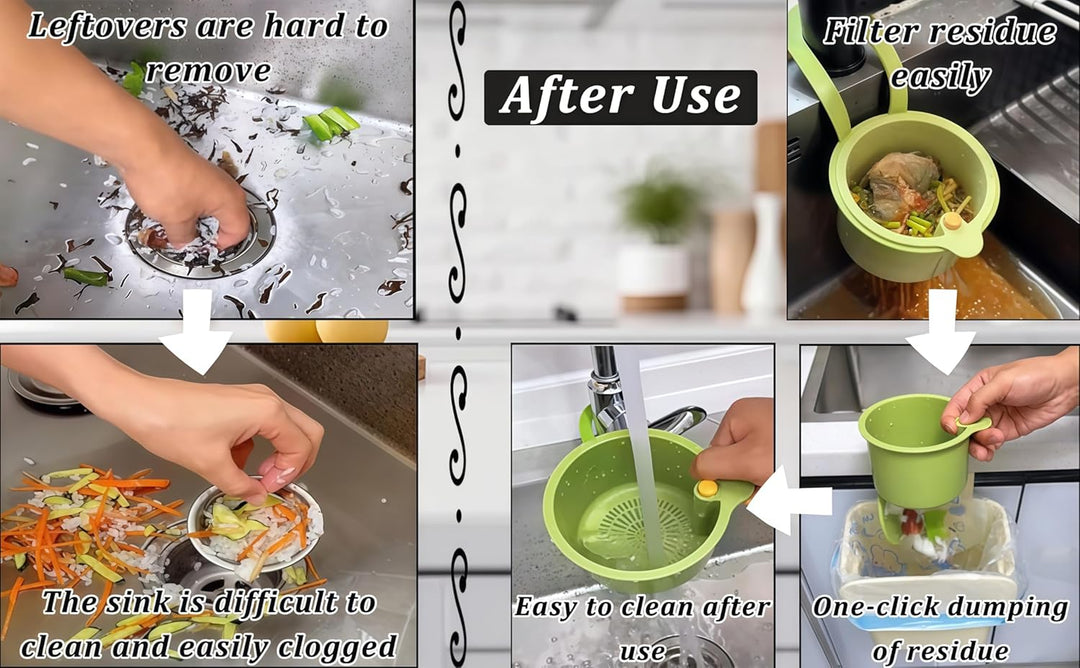 Leftovers are hard to remove

After Use

Filter residue easily

The sink is difficult to clean and easily clogged

Easy to clean after use

One-click dumping of residue