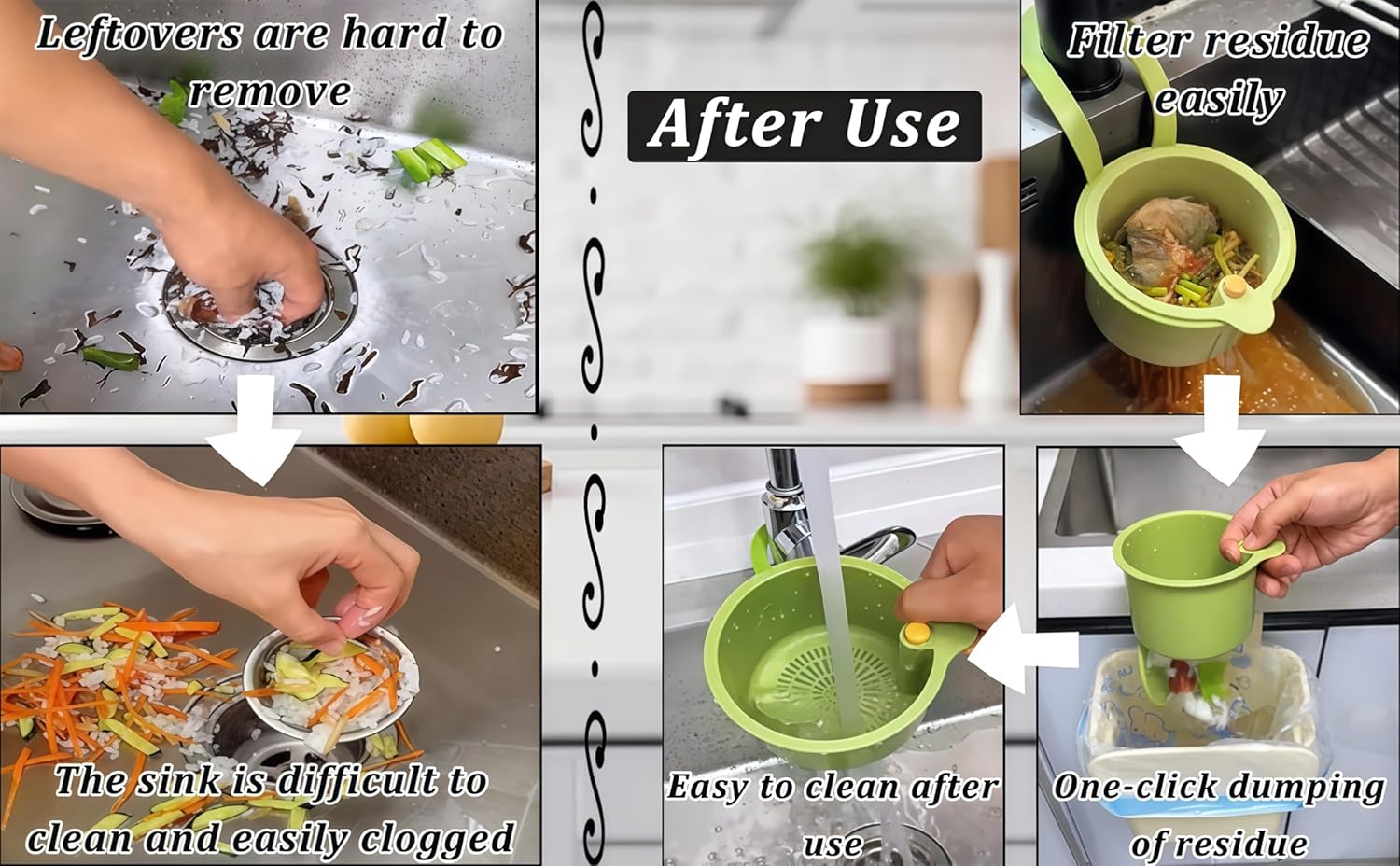 Leftovers are hard to remove

After Use

Filter residue easily

The sink is difficult to clean and easily clogged

Easy to clean after use

One-click dumping of residue