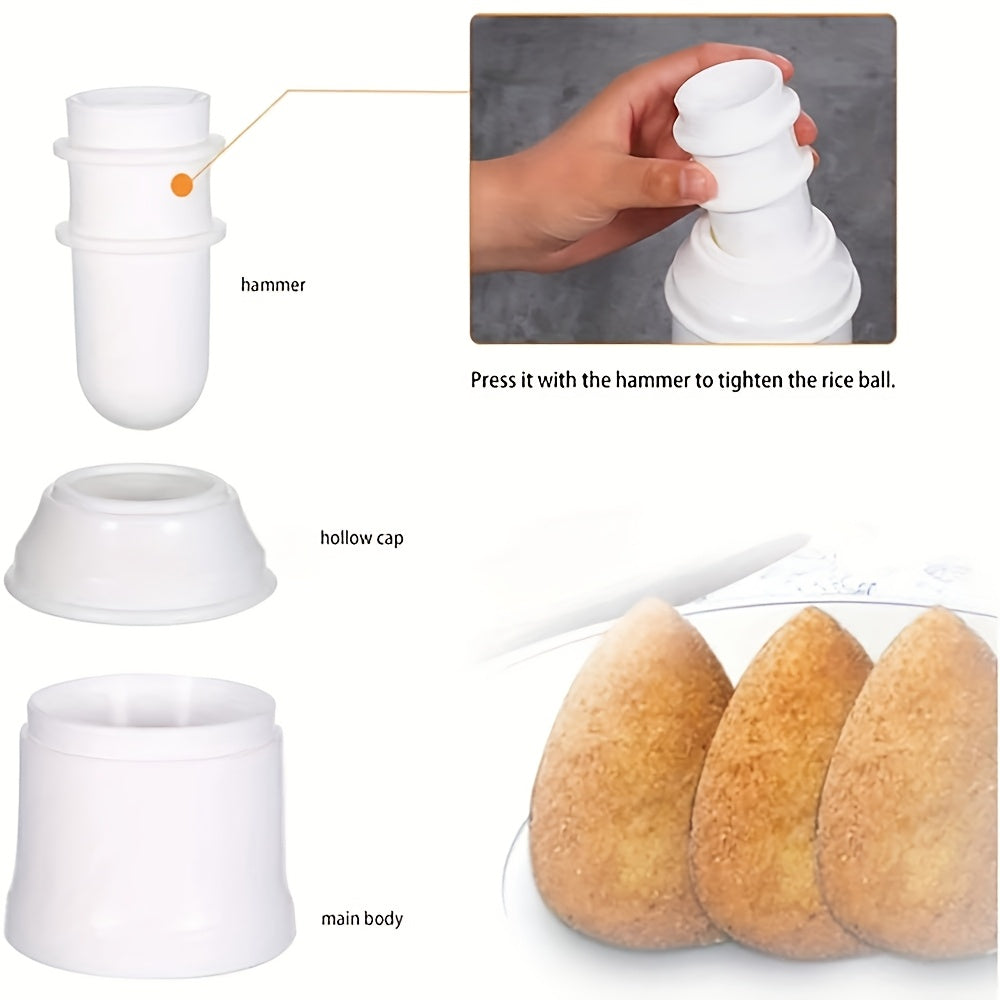 hammer

Press it with the hammer to tighten the rice ball.

hollow cap

main body