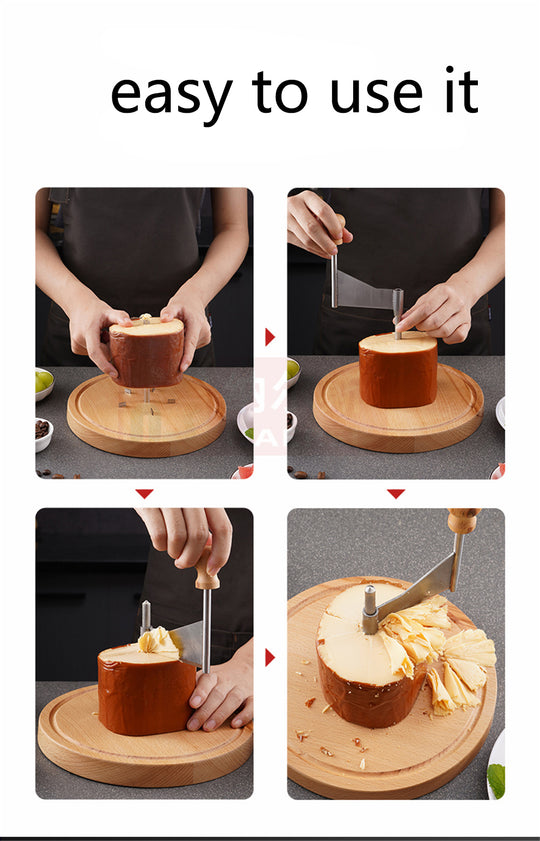 easy to use it