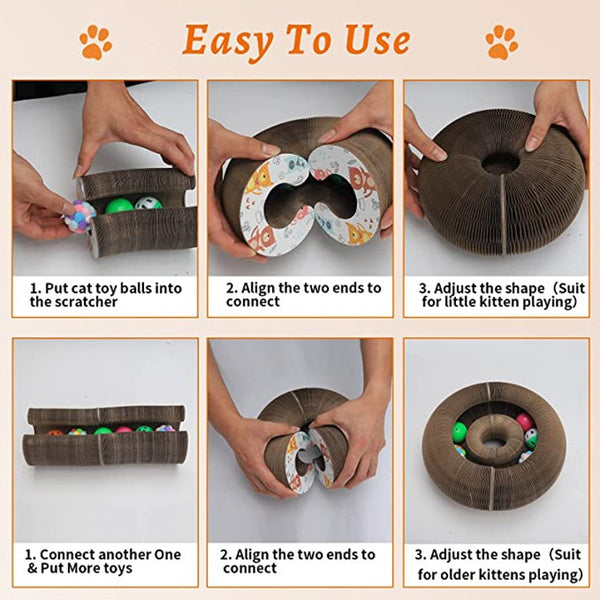 Easy To Use

1. Put cat toy balls into the scratcher

2. Align the two ends to connect

3. Adjust the shape（Suit for little kitten playing）

1. Connect another One & Put More toys

2. Align the two ends to connect

3. Adjust the shape（Suit for older kittens playing）