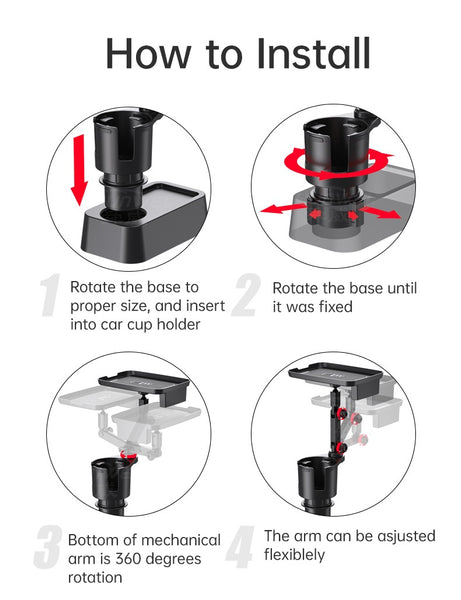 How to Install

1 Rotate the base to proper size, and insert into car cup holder

2 Rotate the base until it was fixed

3 Bottom of mechanical arm is 360 degrees rotation

4 The arm can be asjusted flexiblely